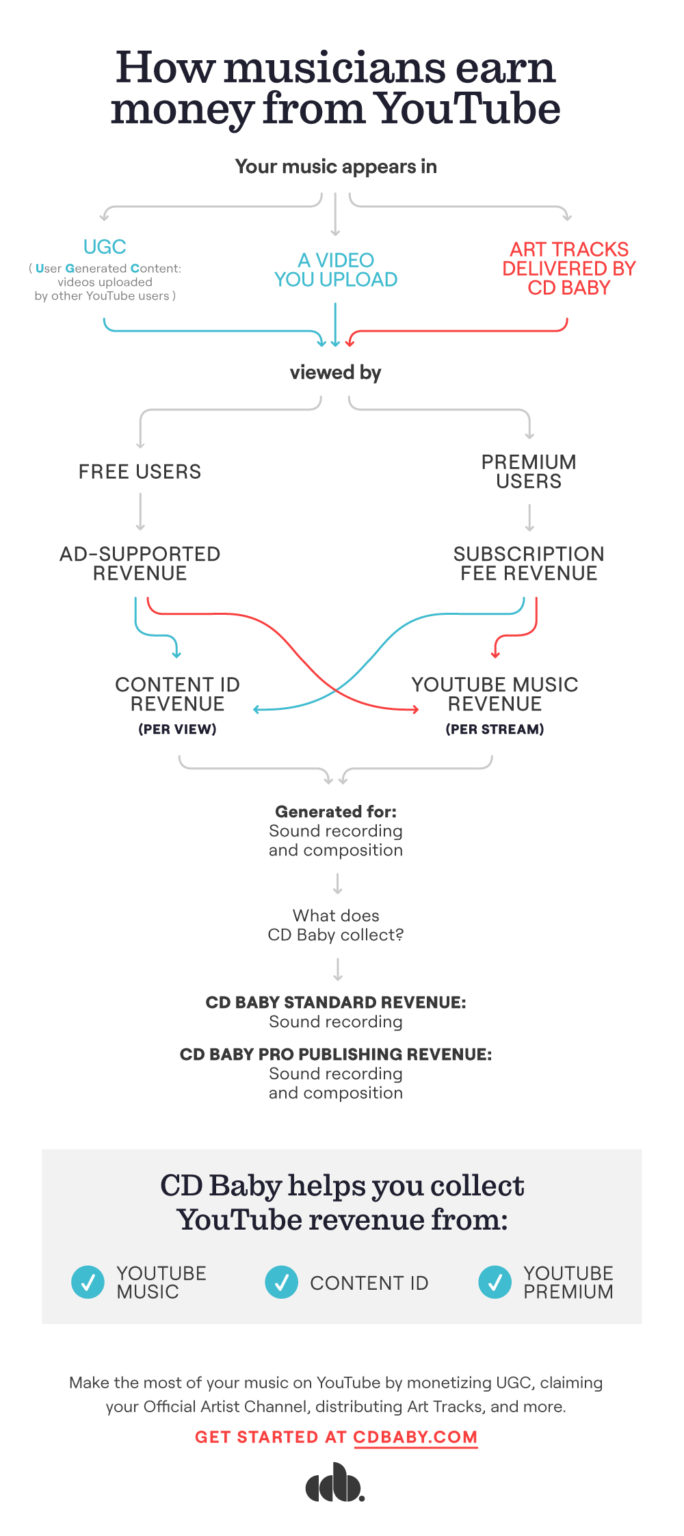 How musicians earn money from YouTube

Your music appears in

UGC
( User Generated Content: videos uploaded by other YouTube users )

A VIDEO YOU UPLOAD

ART TRACKS DELIVERED BY CD BABY

viewed by

FREE USERS

PREMIUM USERS

AD-SUPPORTED REVENUE

SUBSCRIPTION FEE REVENUE

CONTENT ID REVENUE
(PER VIEW)

YOUTUBE MUSIC REVENUE
(PER STREAM)

Generated for:
Sound recording and composition

What does CD Baby collect?

CD BABY STANDARD REVENUE:
Sound recording

CD BABY PRO PUBLISHING REVENUE:
Sound recording and composition

CD Baby helps you collect YouTube revenue from:

YOUTUBE MUSIC

CONTENT ID

YOUTUBE PREMIUM

Make the most of your music on YouTube by monetizing UGC, claiming your Official Artist Channel, distributing Art Tracks, and more.

GET STARTED AT CDBABY.COM

cdb.