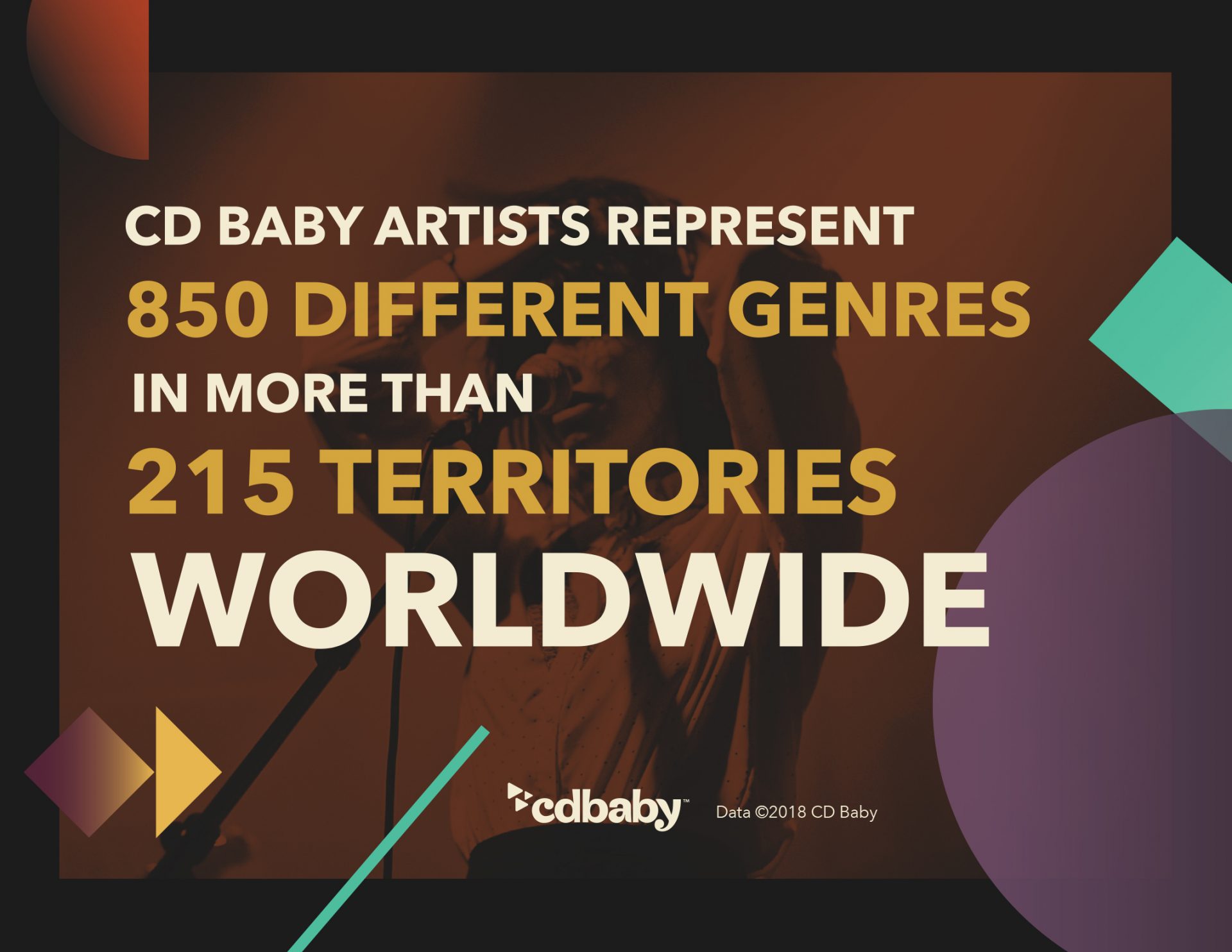 CD BABY ARTISTS REPRESENT
850 DIFFERENT GENRES
IN MORE THAN
215 TERRITORIES
WORLDWIDE

cdbaby™ Data ©2018 CD Baby